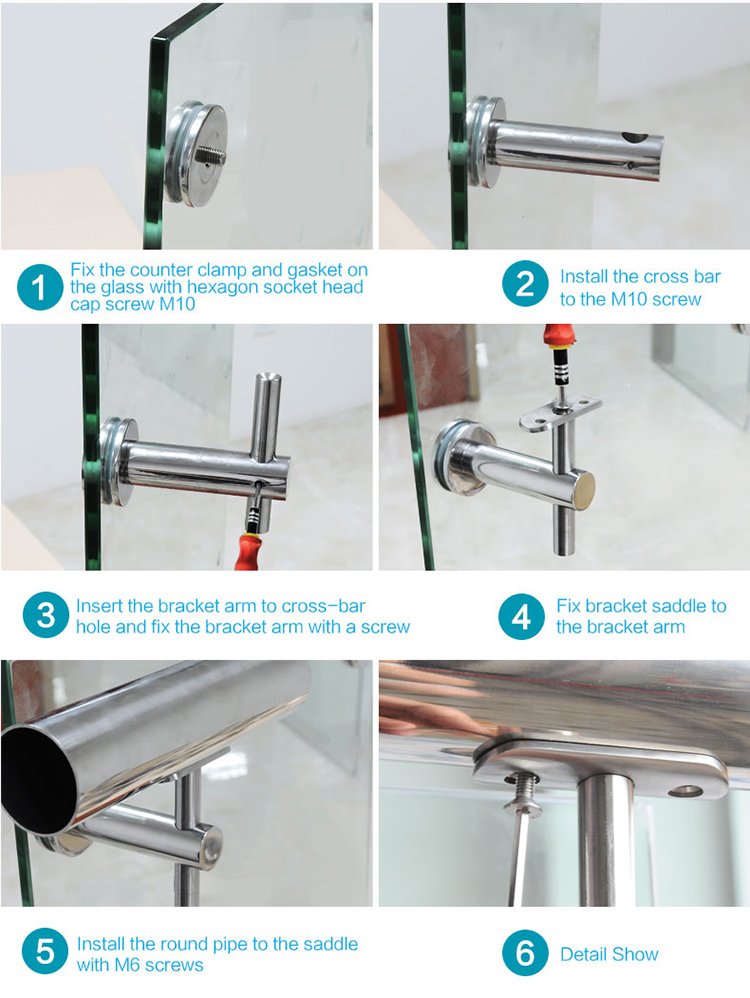 1 Fix the counter clamp and gasket on the glass with hexagon socket head cap screw M10

2 Install the cross bar to the M10 screw

3 Insert the bracket arm to cross-bar hole and fix the bracket arm with a screw

4 Fix bracket saddle to the bracket arm

5 Install the round pipe to the saddle with M6 screws

6 Detail Show